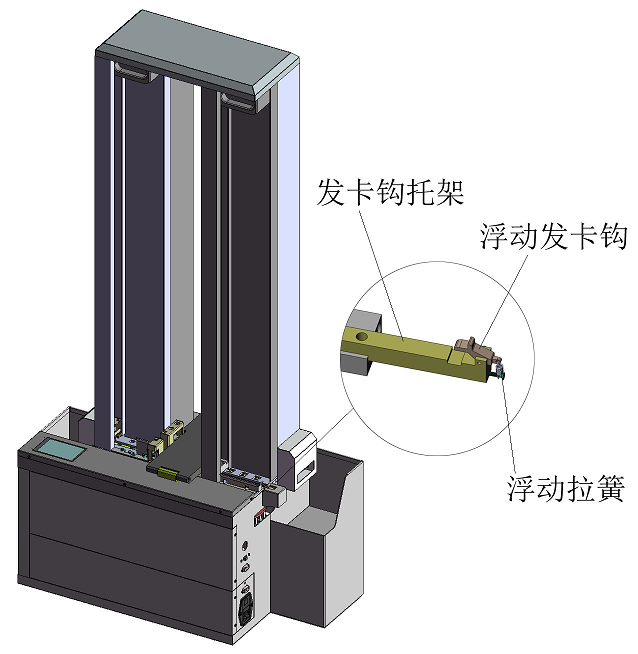 发卡钩托架
浮动发卡钩
浮动拉簧